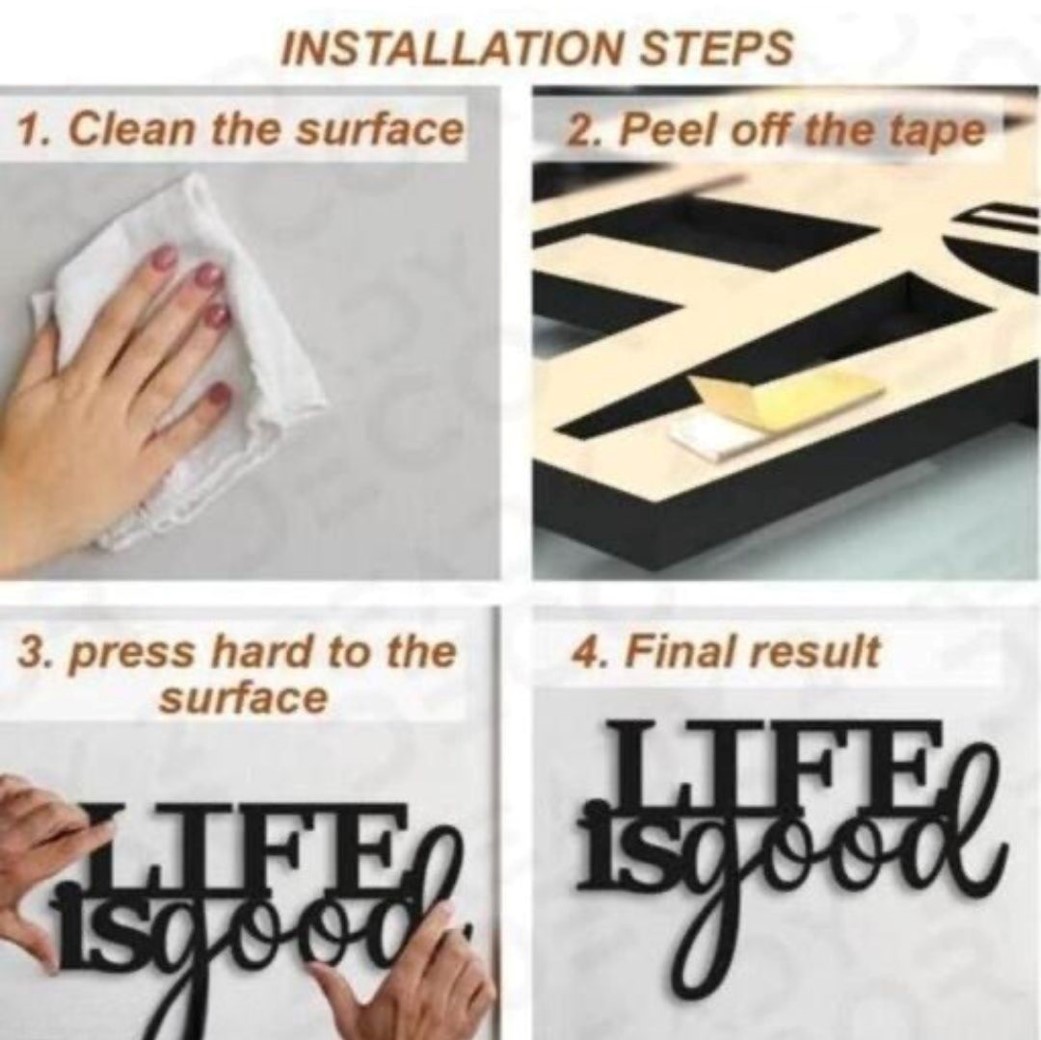 INSTALLATION STEPS

1. Clean the surface

2. Peel off the tape

3. press hard to the surface

LIFE is good

4. Final result

LIFE is good